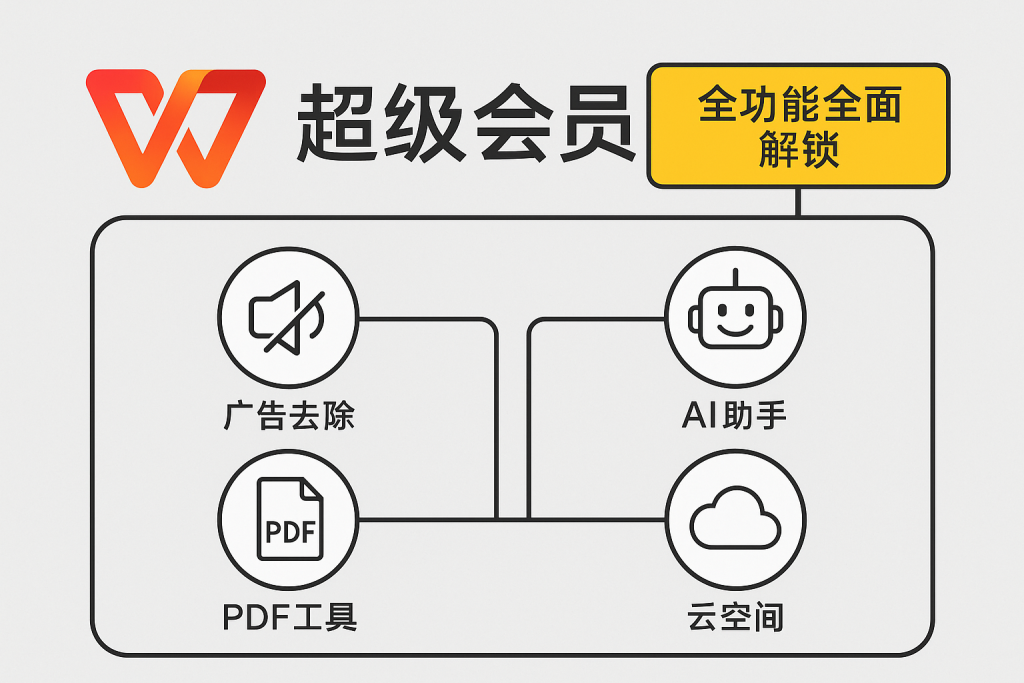 超级会员

全功能全面解锁

广告去除

AI助手

PDF

PDF工具

云空间